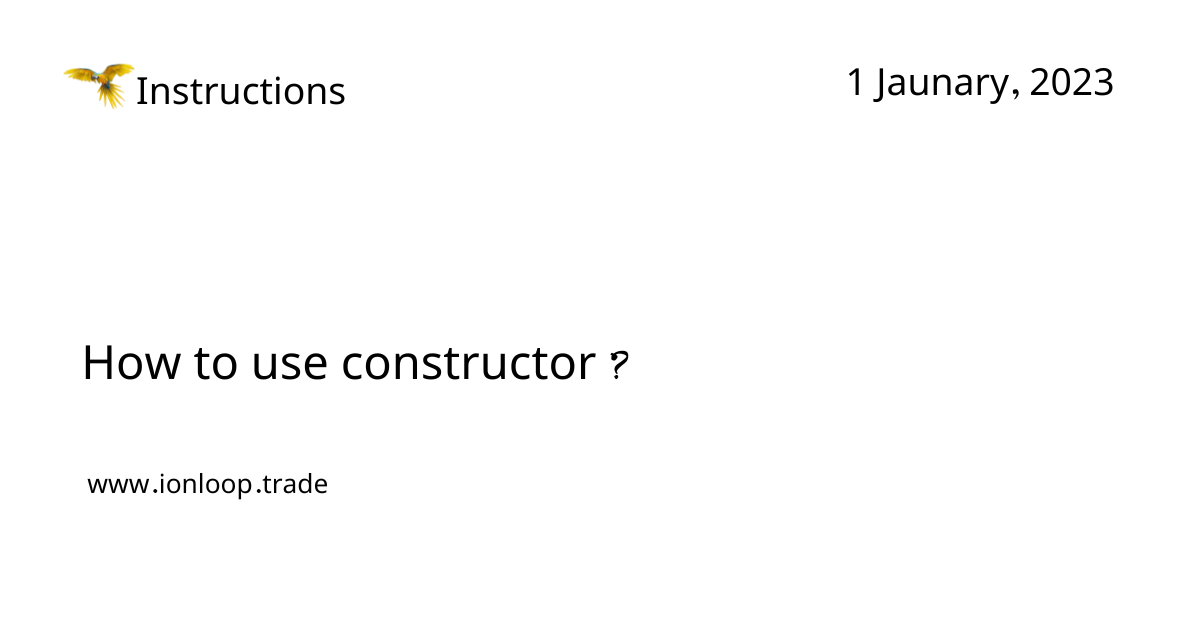 Instructions

1 Jaunary, 2023

How to use constructor ?

www.ionloop.trade